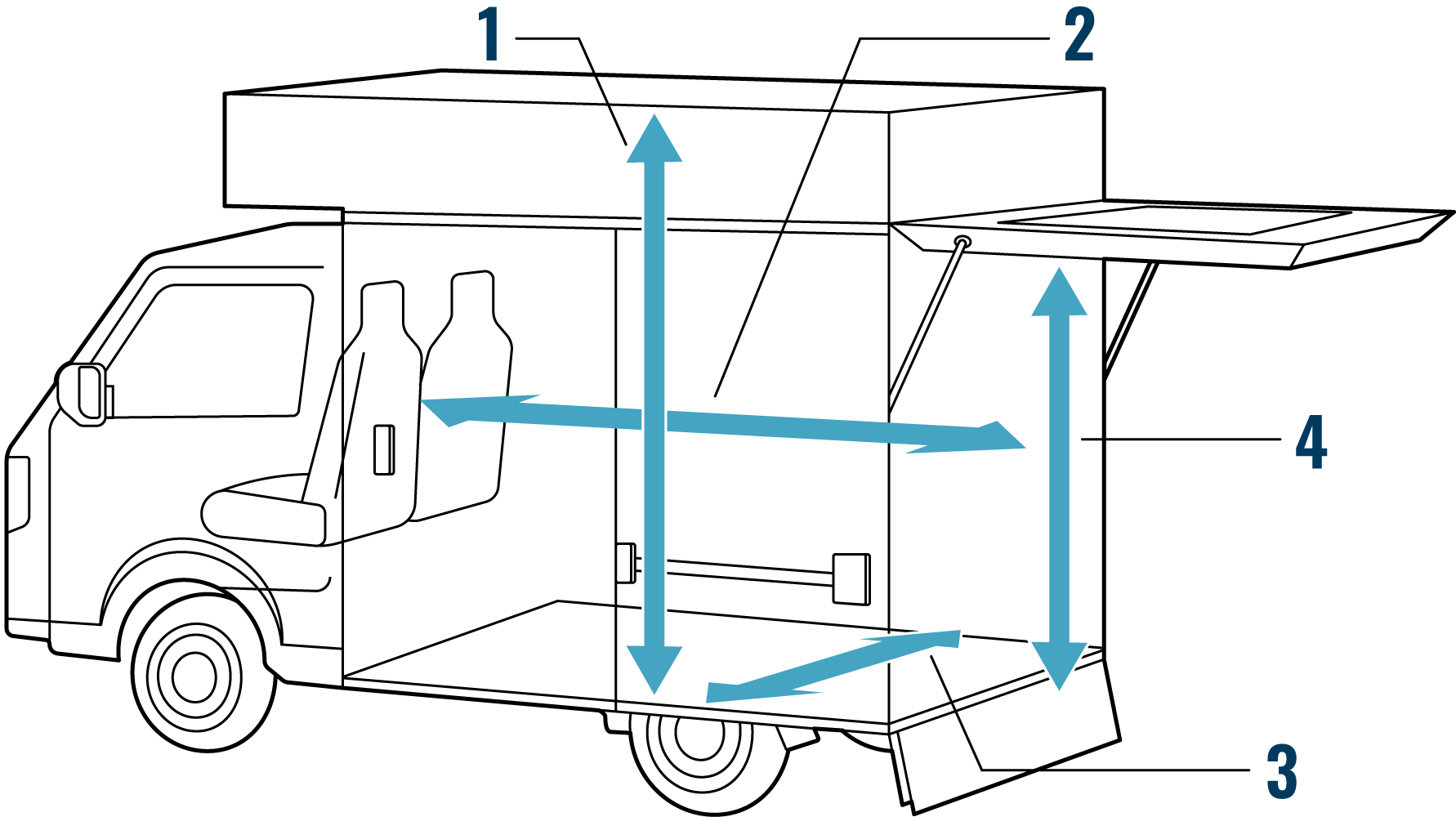 1
2
4
3