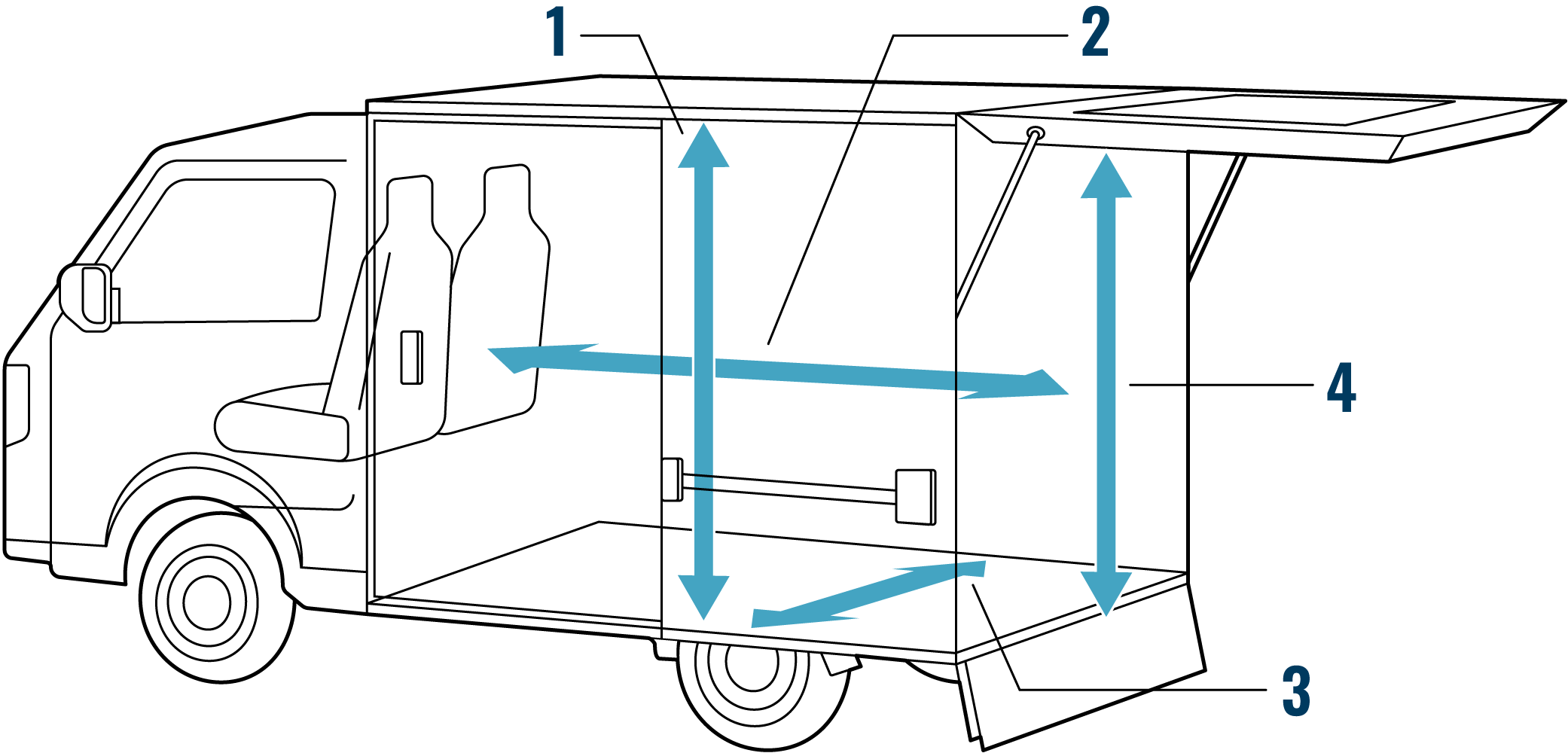 1
2
4
3